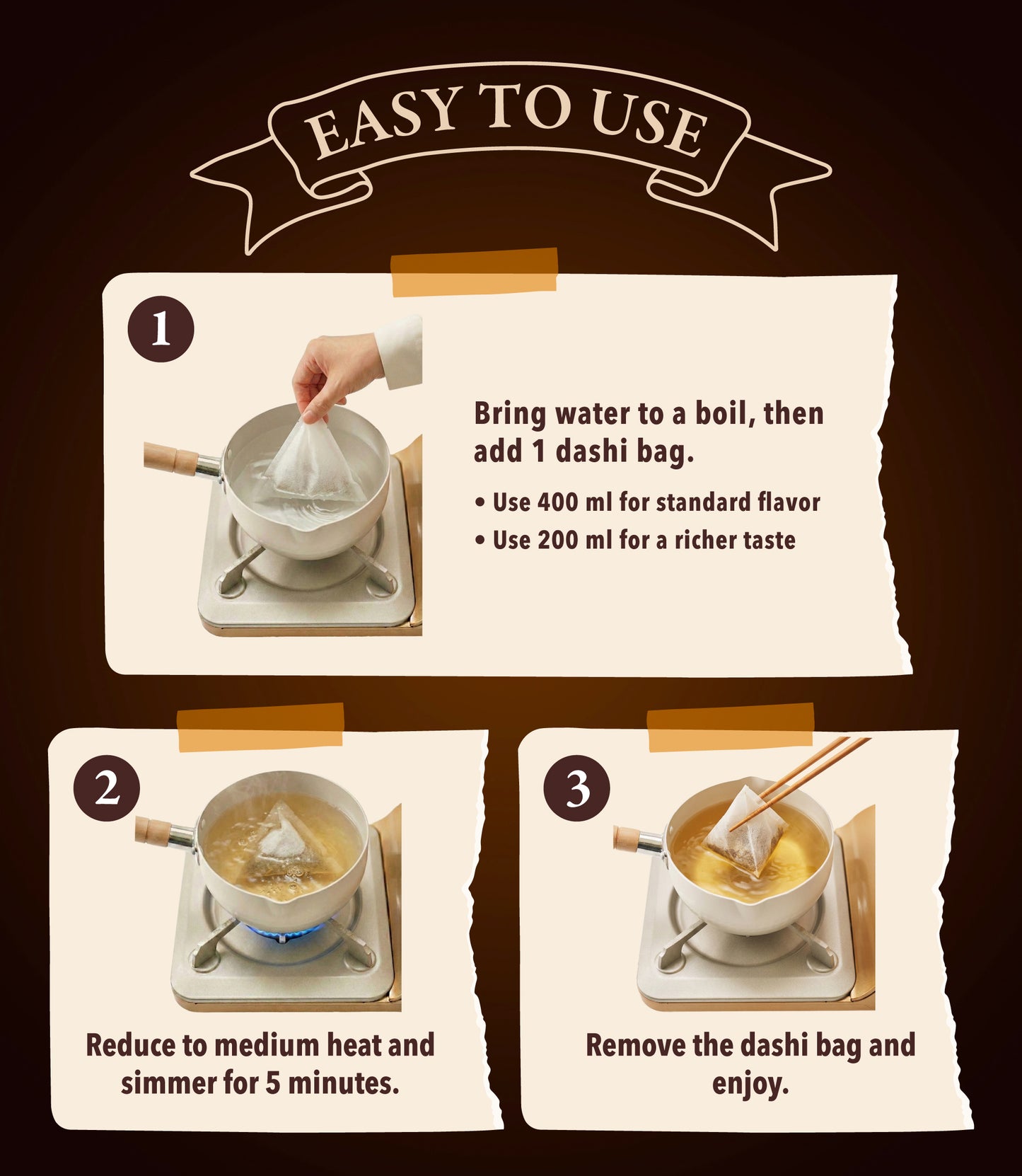 EASY TO USE

1

Bring water to a boil, then add 1 dashi bag.

• Use 400 ml for standard flavor
• Use 200 ml for a richer taste

2

Reduce to medium heat and simmer for 5 minutes.

3

Remove the dashi bag and enjoy.